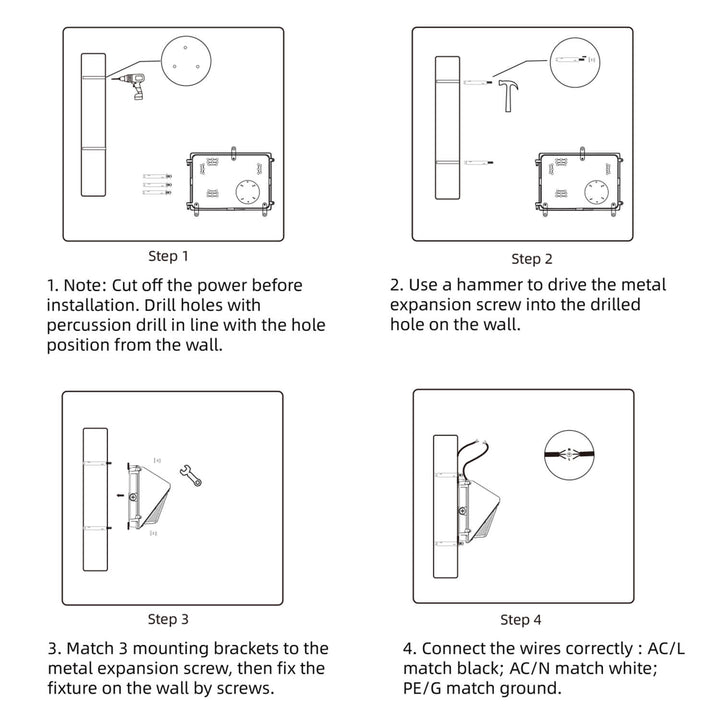 Step 1

1. Note: Cut off the power before installation. Drill holes with percussion drill in line with the hole position from the wall.

Step 2

2. Use a hammer to drive the metal expansion screw into the drilled hole on the wall.

Step 3

3. Match 3 mounting brackets to the metal expansion screw, then fix the fixture on the wall by screws.

Step 4

4. Connect the wires correctly : AC/L match black; AC/N match white; PE/G match ground.